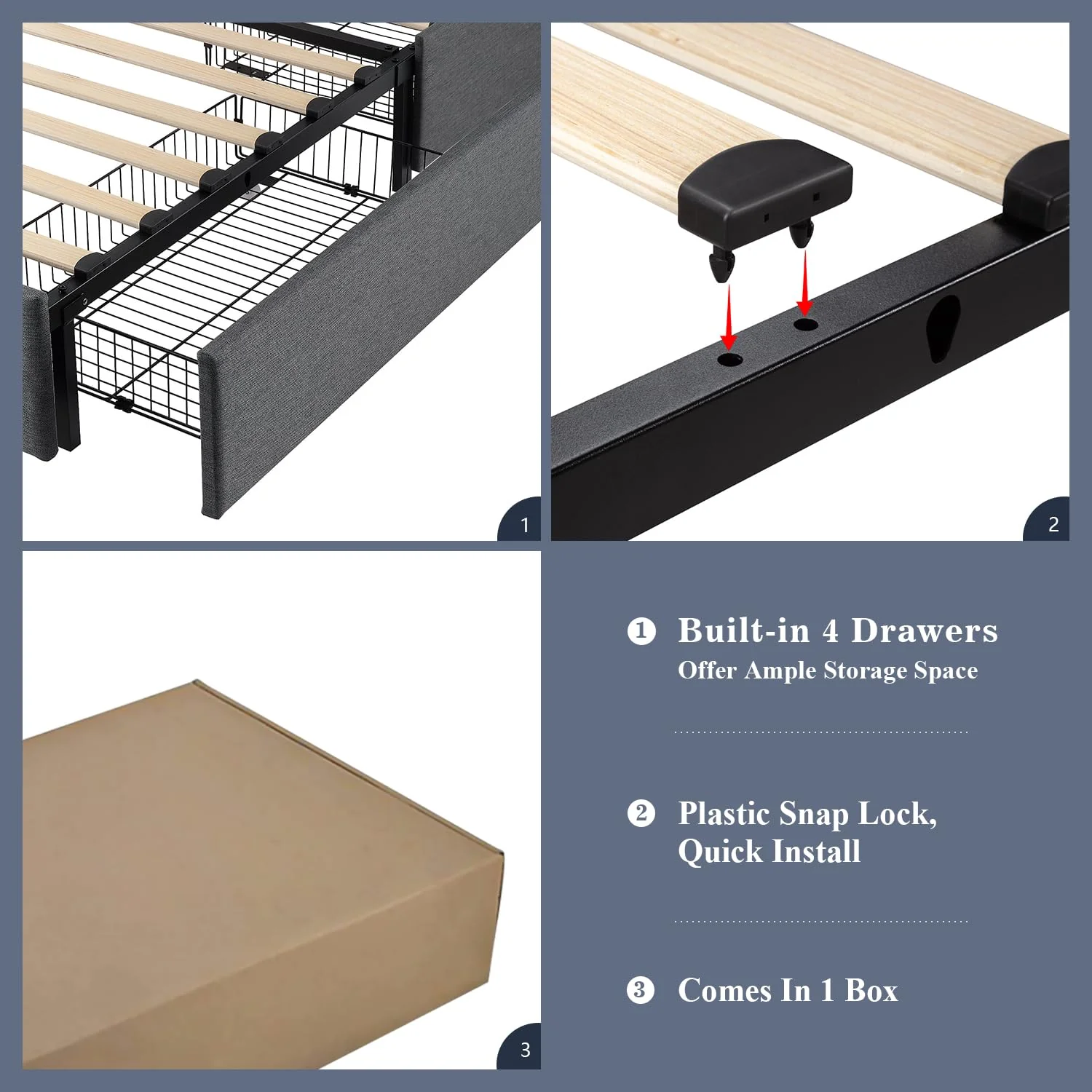 1

2

3

❶ Built-in 4 Drawers
Offer Ample Storage Space

❷ Plastic Snap Lock,
Quick Install

❸ Comes In 1 Box