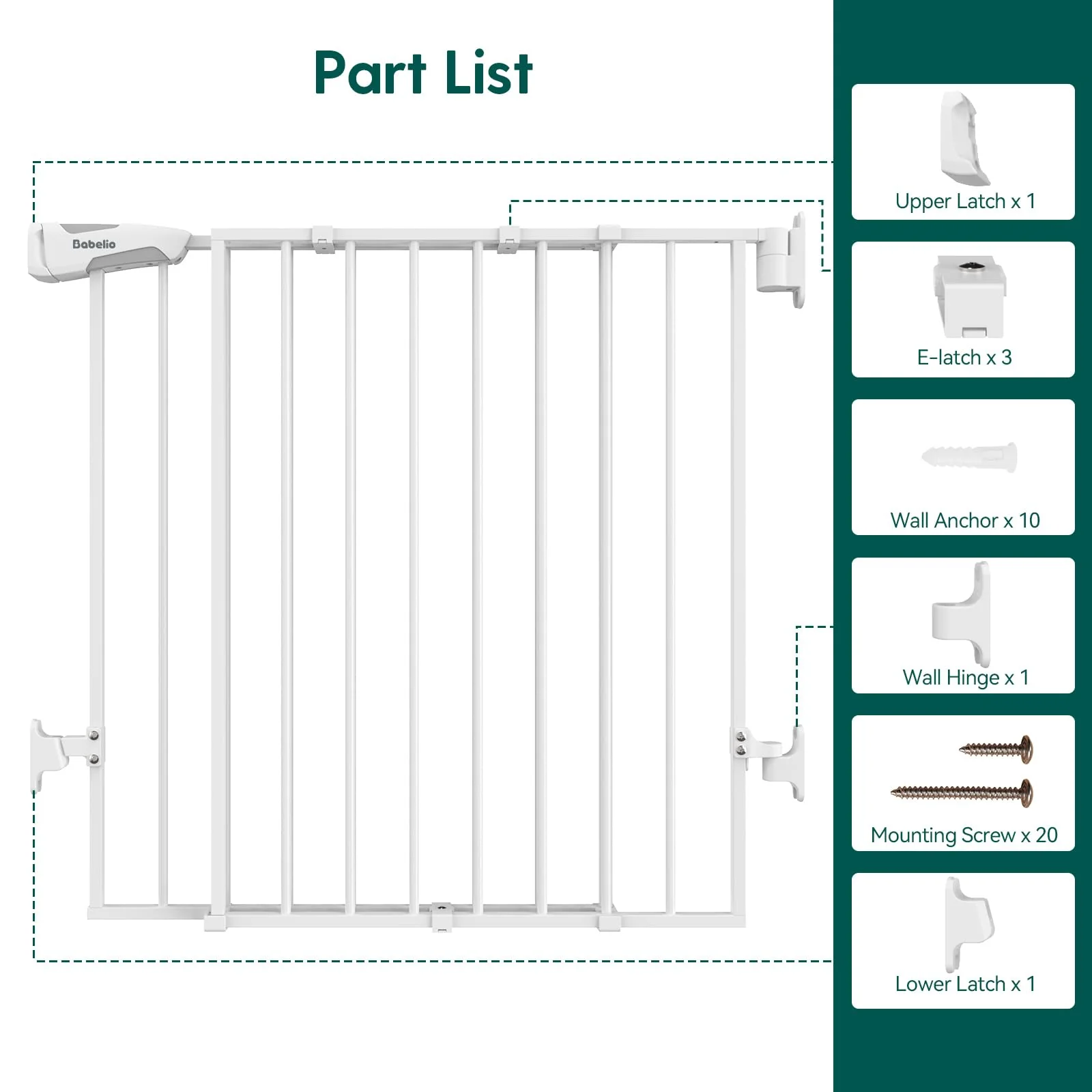 Part List

Babelio

Upper Latch x 1

E-latch x 3

Wall Anchor x 10

Wall Hinge x 1

Mounting Screw x 20

Lower Latch x 1