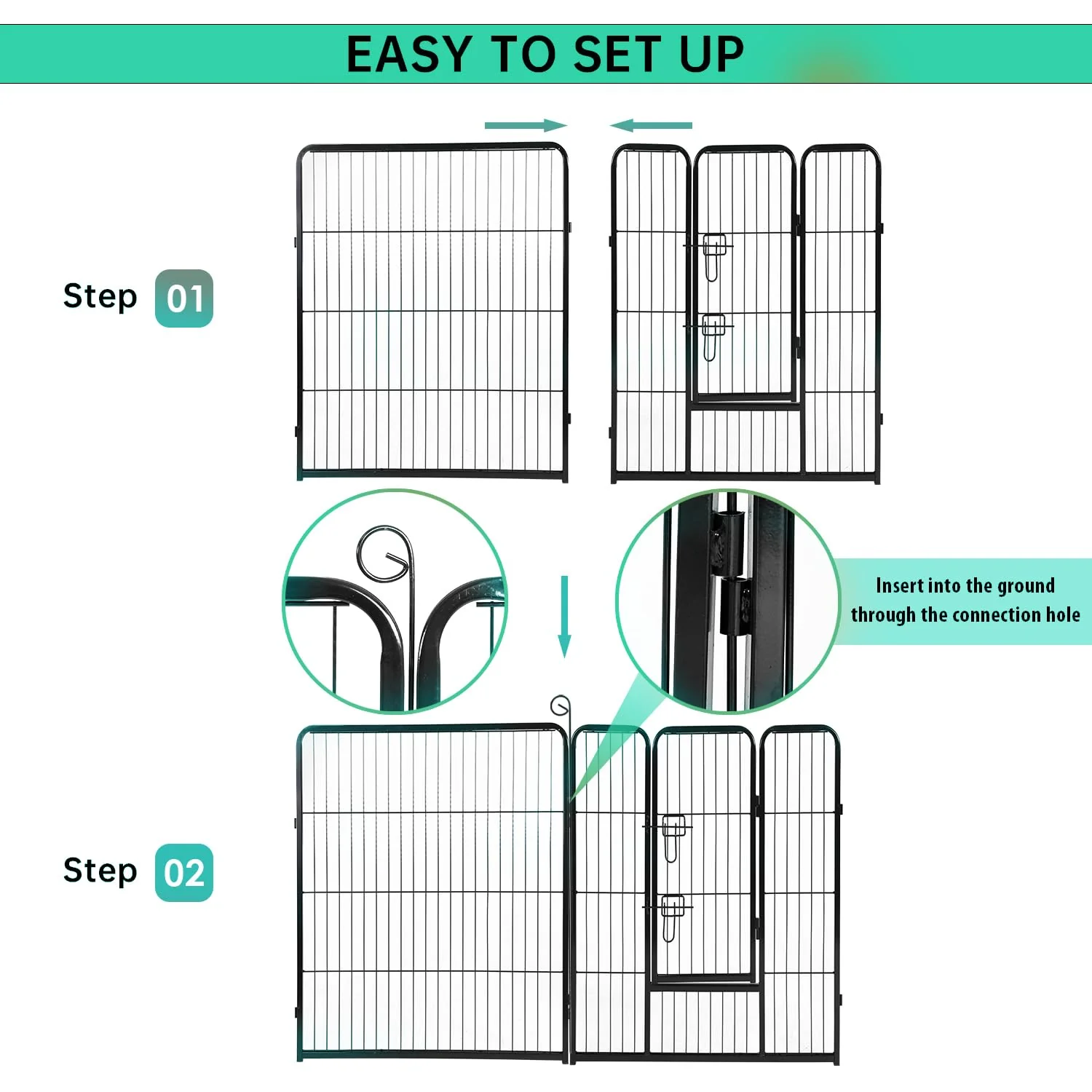 EASY TO SET UP

Step 01

Insert into the ground through the connection hole

Step 02