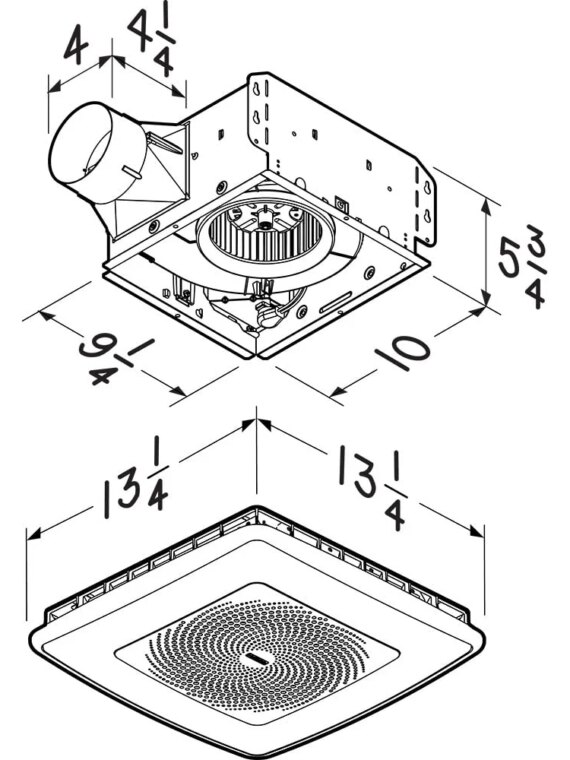 4

$4\frac{1}{4}$

$5\frac{3}{4}$

$9\frac{1}{4}$

10

$13\frac{1}{4}$

$13\frac{1}{4}$