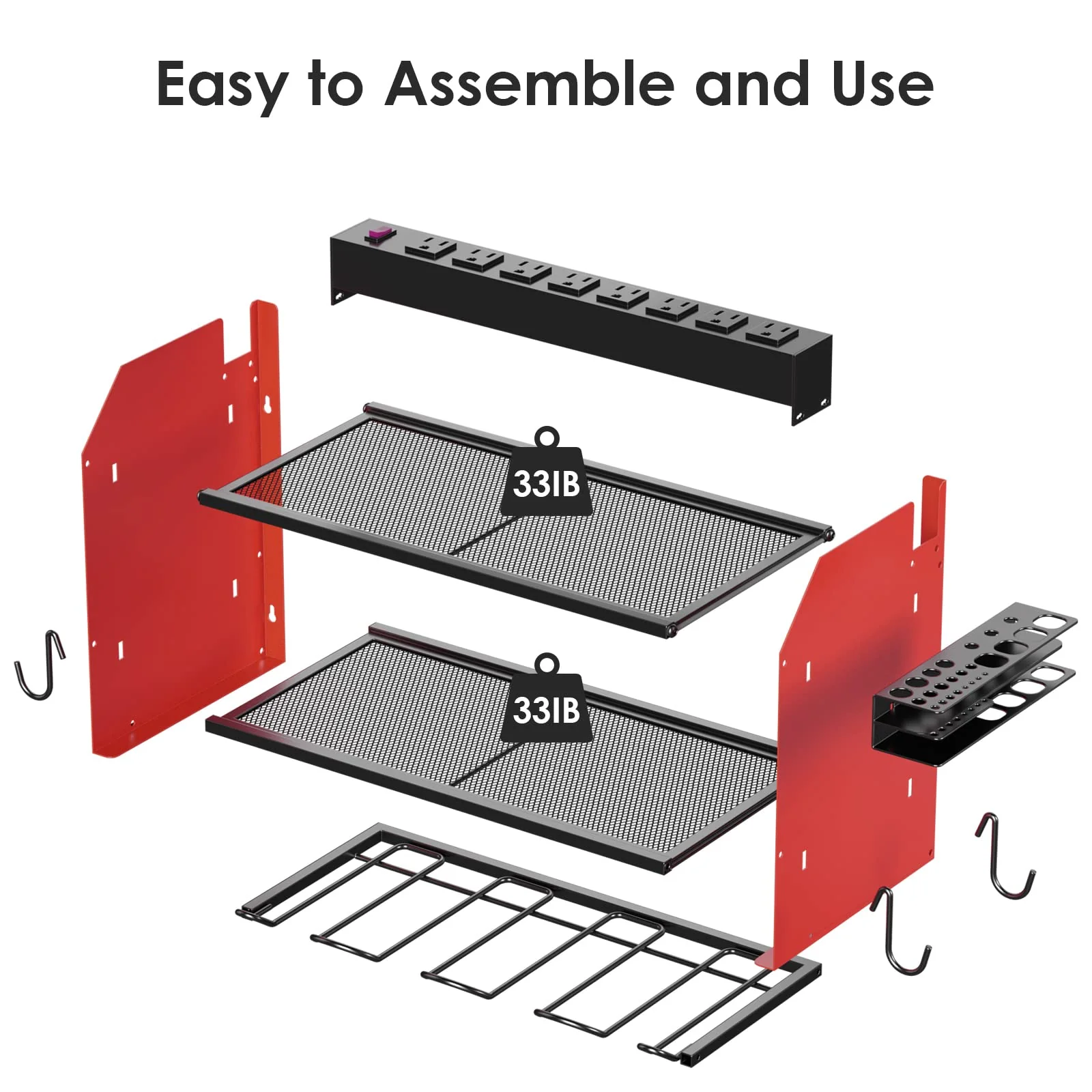 Easy to Assemble and Use

33IB

33IB