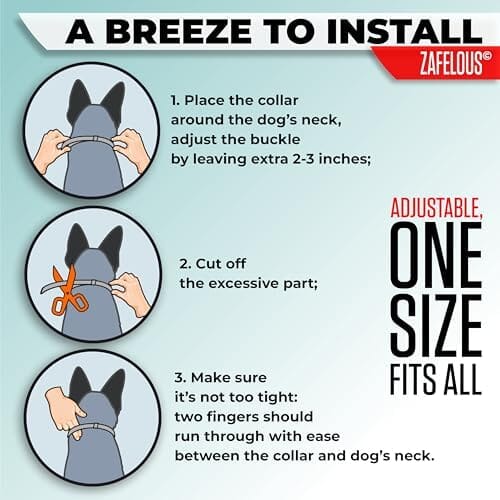 A BREEZE TO INSTALL
ZAFELOUS©

1. Place the collar around the dog's neck, adjust the buckle by leaving extra 2-3 inches;

2. Cut off the excessive part;

3. Make sure it's not too tight: two fingers should run through with ease between the collar and dog's neck.

ADJUSTABLE, ONE SIZE FITS ALL