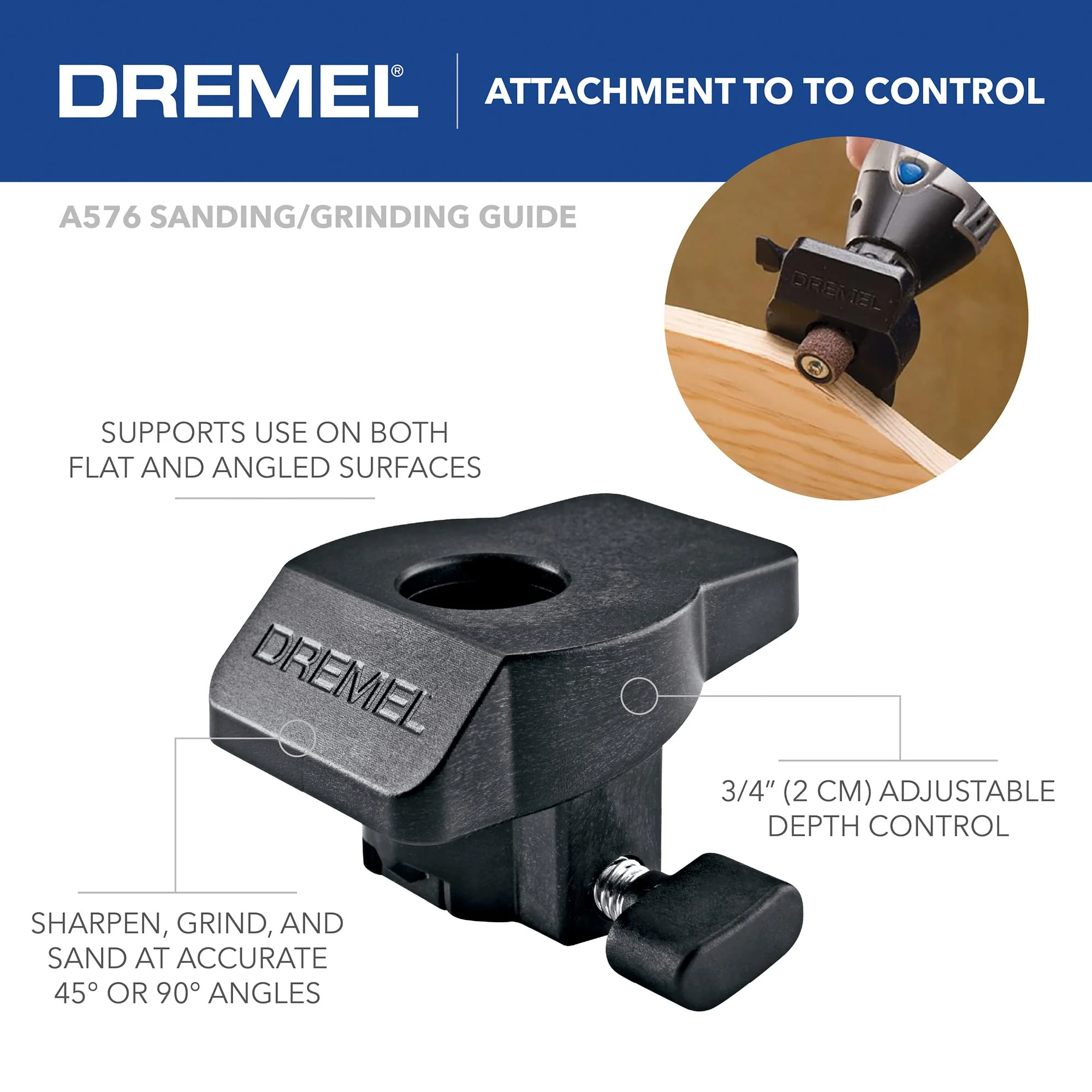 DREMEL®

ATTACHMENT TO TO CONTROL

A576 SANDING/GRINDING GUIDE

DREMEL

SUPPORTS USE ON BOTH FLAT AND ANGLED SURFACES

DREMEL

3/4" (2 CM) ADJUSTABLE DEPTH CONTROL

SHARPEN, GRIND, AND SAND AT ACCURATE 45° OR 90° ANGLES