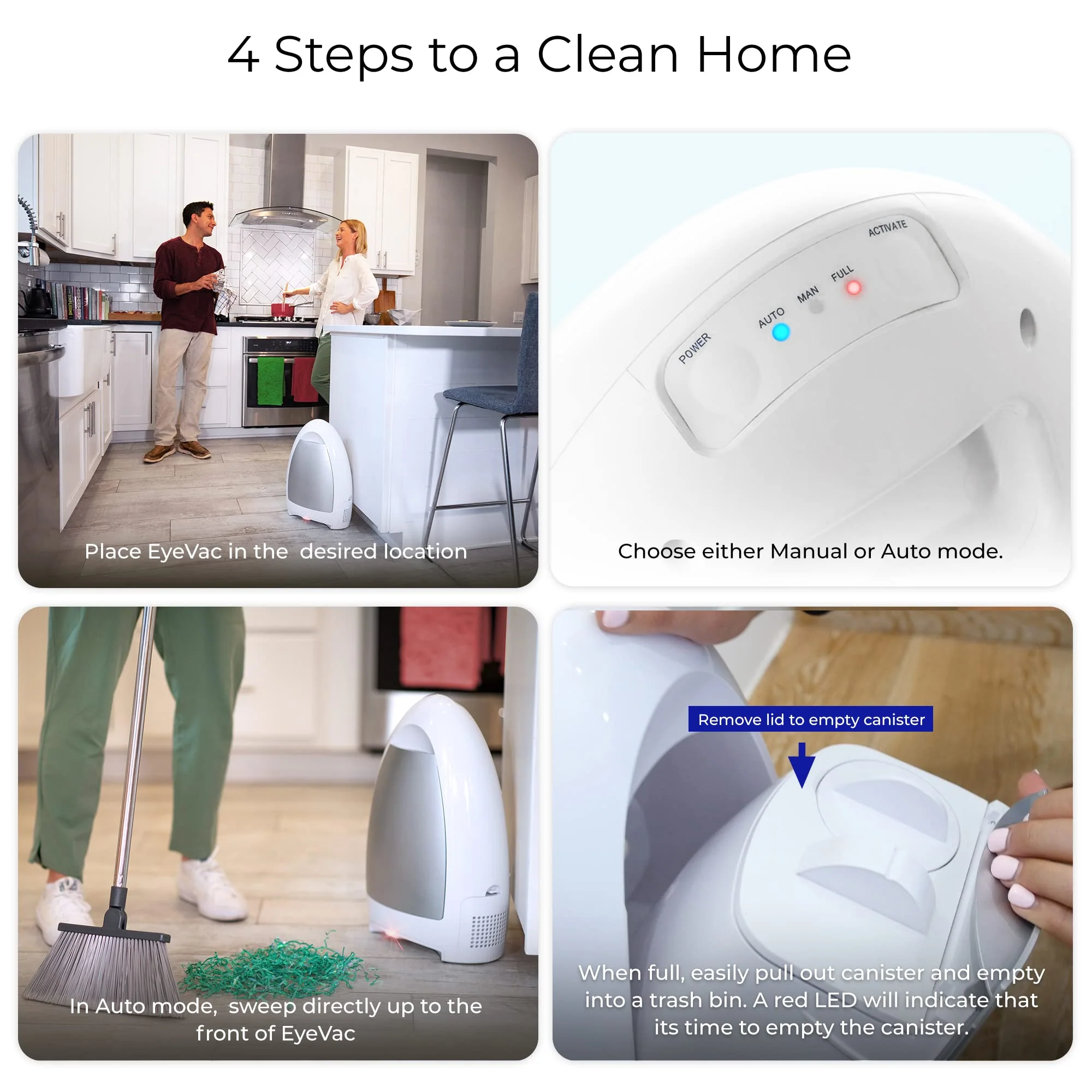 4 Steps to a Clean Home

Place EyeVac in the desired location

POWER
AUTO
MAN
FULL
ACTIVATE

Choose either Manual or Auto mode.

In Auto mode, sweep directly up to the front of EyeVac

Remove lid to empty canister

When full, easily pull out canister and empty into a trash bin. A red LED will indicate that its time to empty the canister.