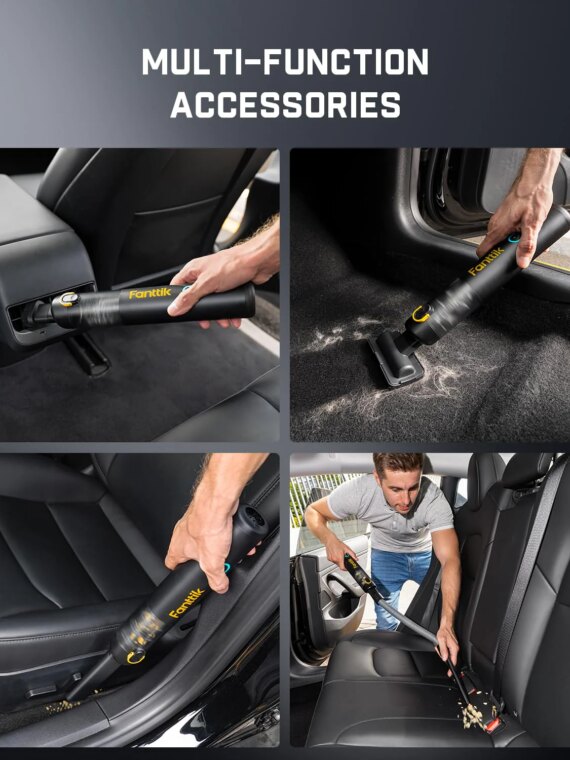 MULTI-FUNCTION ACCESSORIES

Fanttik

Fanttik

Fanttik