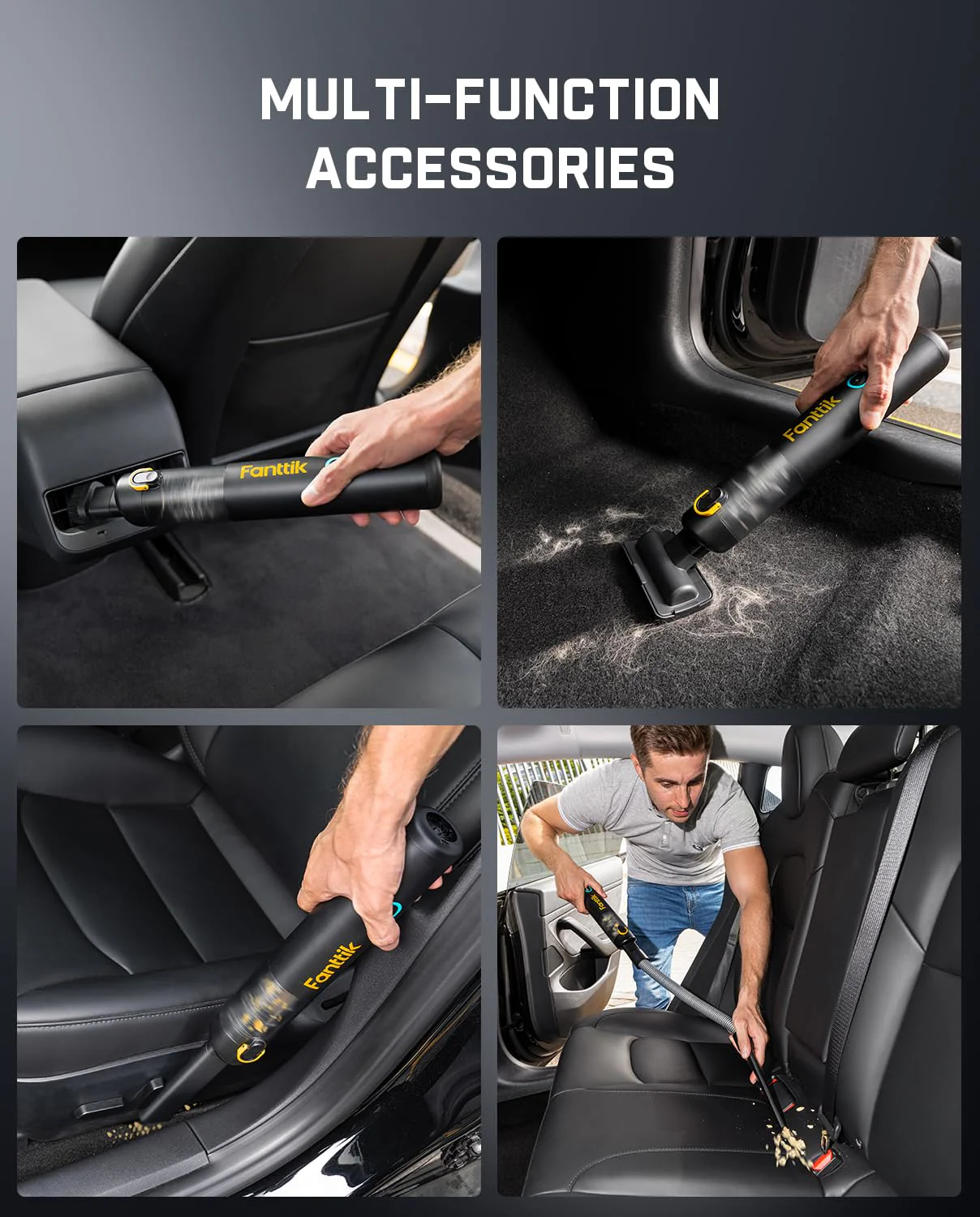 MULTI-FUNCTION ACCESSORIES

Fanttik

Fanttik

Fanttik

Fanttik