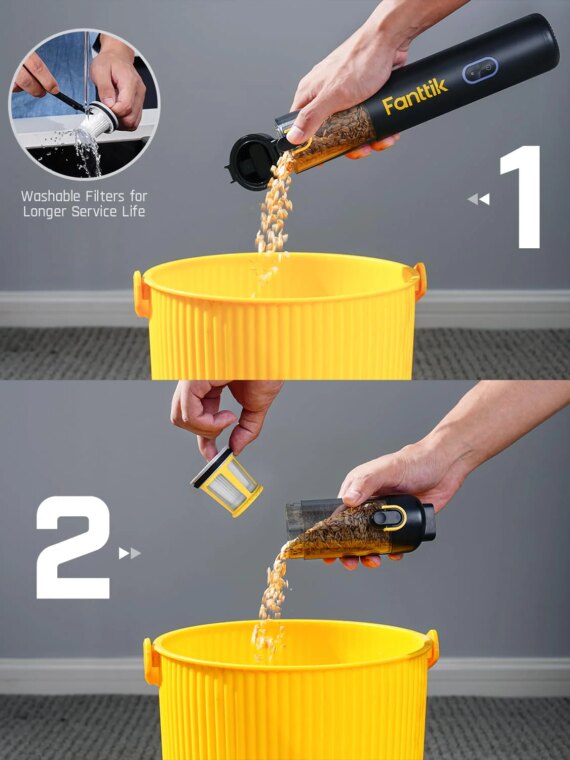 Washable Filters for Longer Service Life

Fanttik

1

2