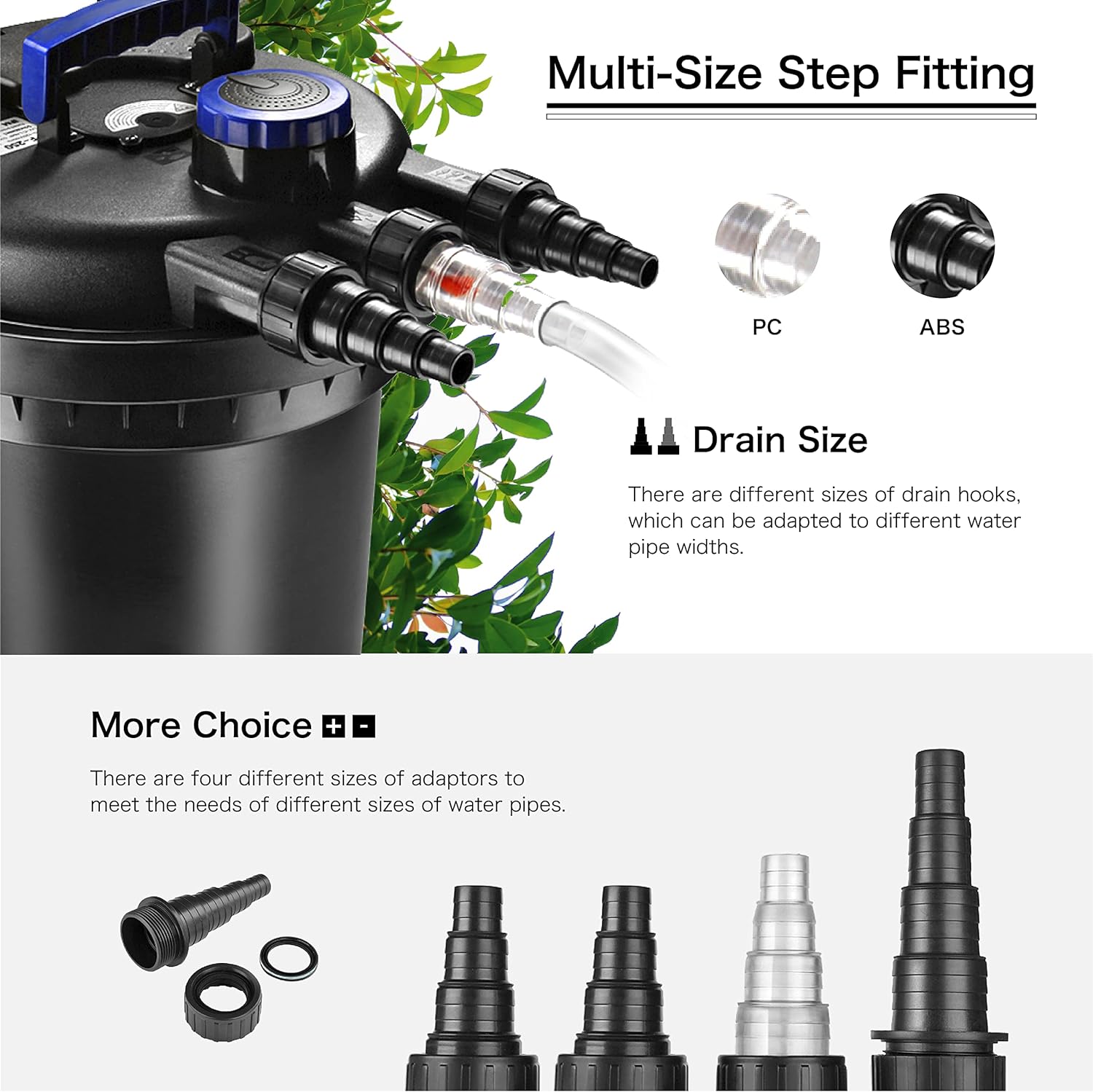 Multi-Size Step Fitting

PC

ABS

Drain Size

There are different sizes of drain hooks, which can be adapted to different water pipe widths.

More Choice

There are four different sizes of adaptors to meet the needs of different sizes of water pipes.