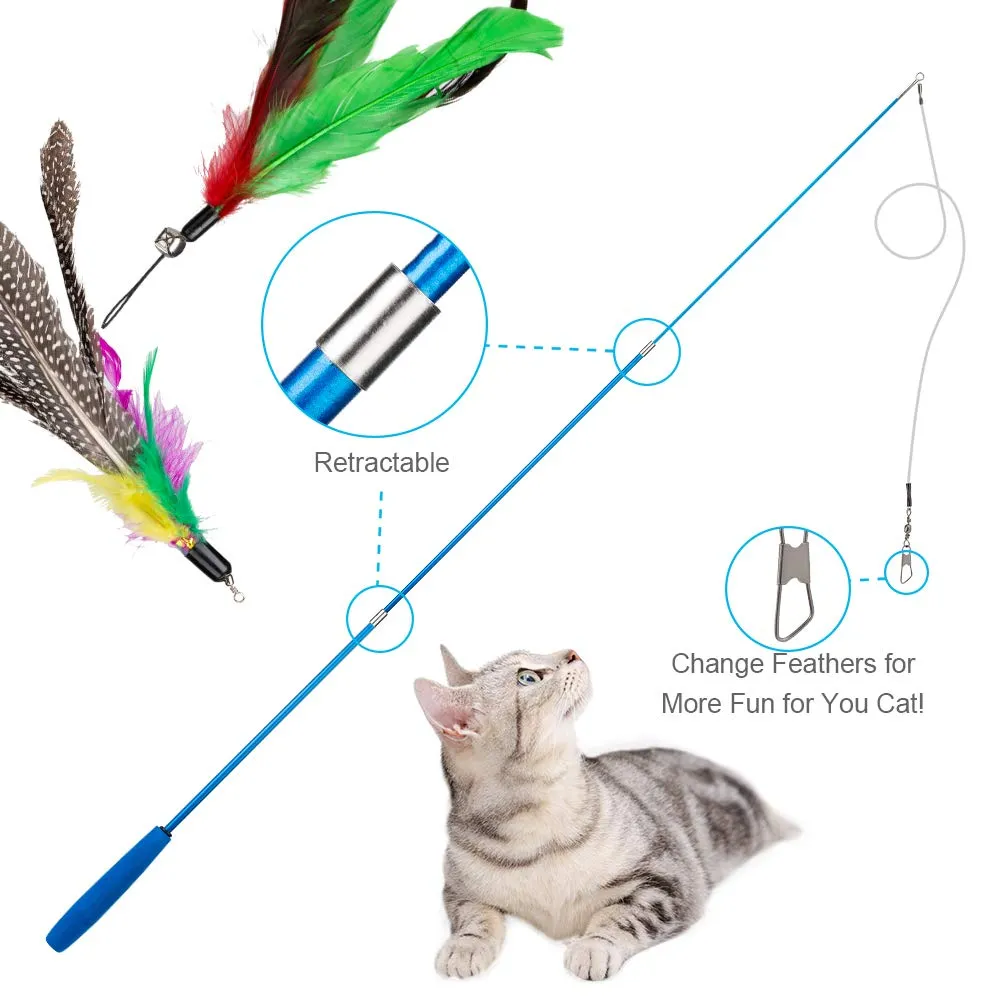 Retractable

Change Feathers for More Fun for You Cat!