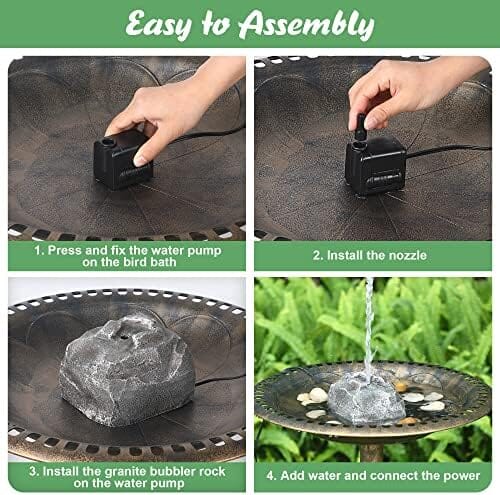 Easy to Assembly

1. Press and fix the water pump on the bird bath

2. Install the nozzle

3. Install the granite bubbler rock on the water pump

4. Add water and connect the power