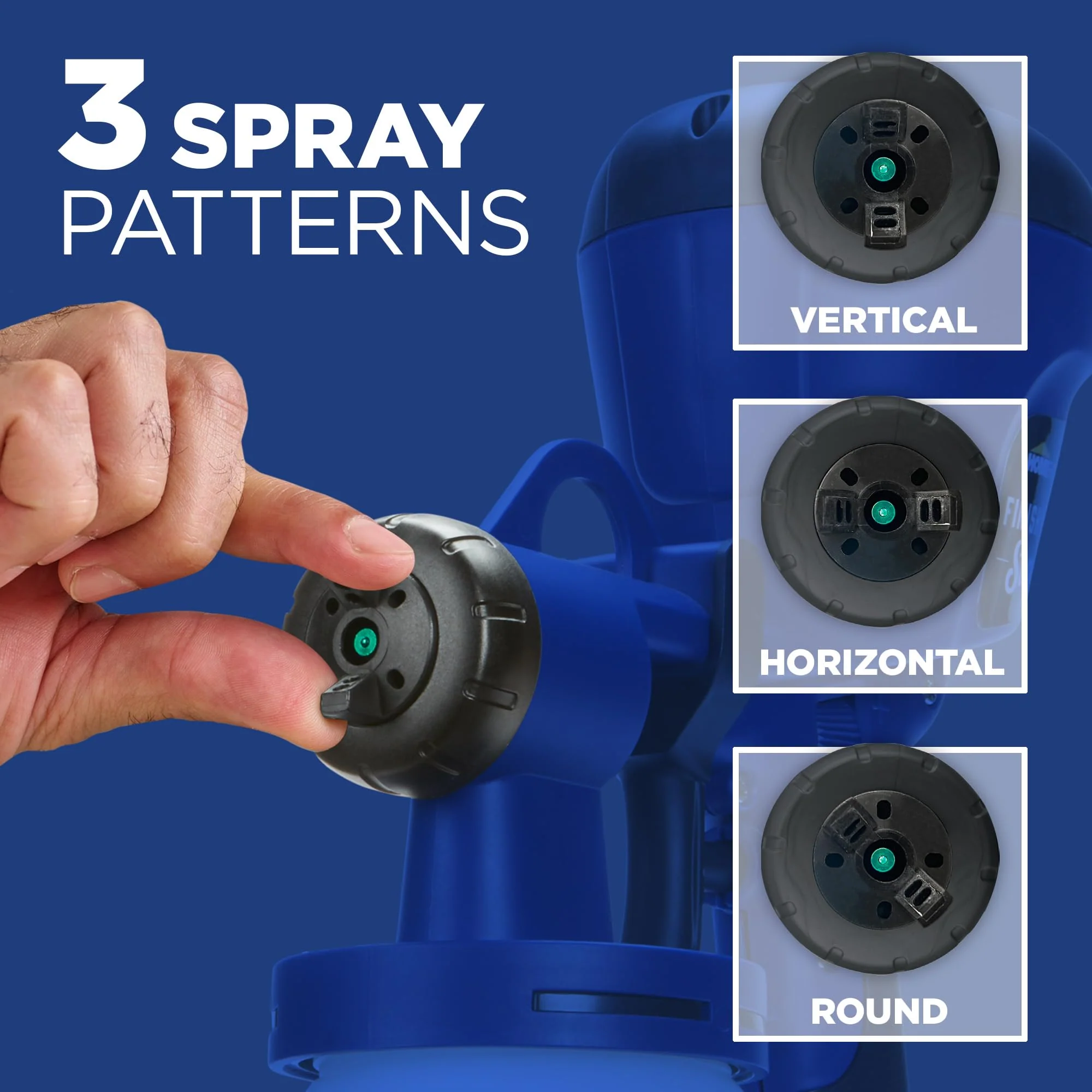 3 SPRAY PATTERNS

VERTICAL

HORIZONTAL

ROUND