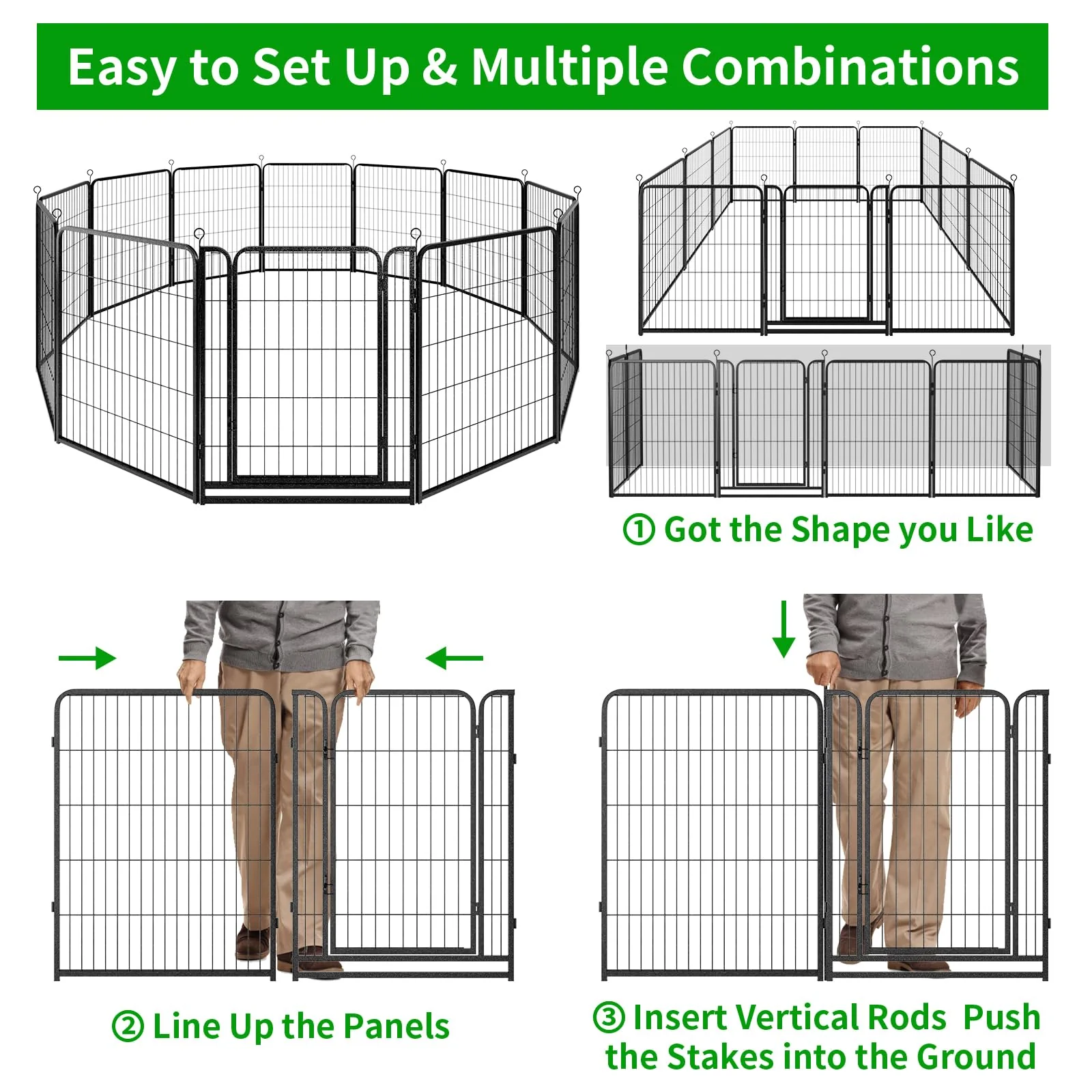 Easy to Set Up & Multiple Combinations

① Got the Shape you Like

② Line Up the Panels

③ Insert Vertical Rods Push the Stakes into the Ground