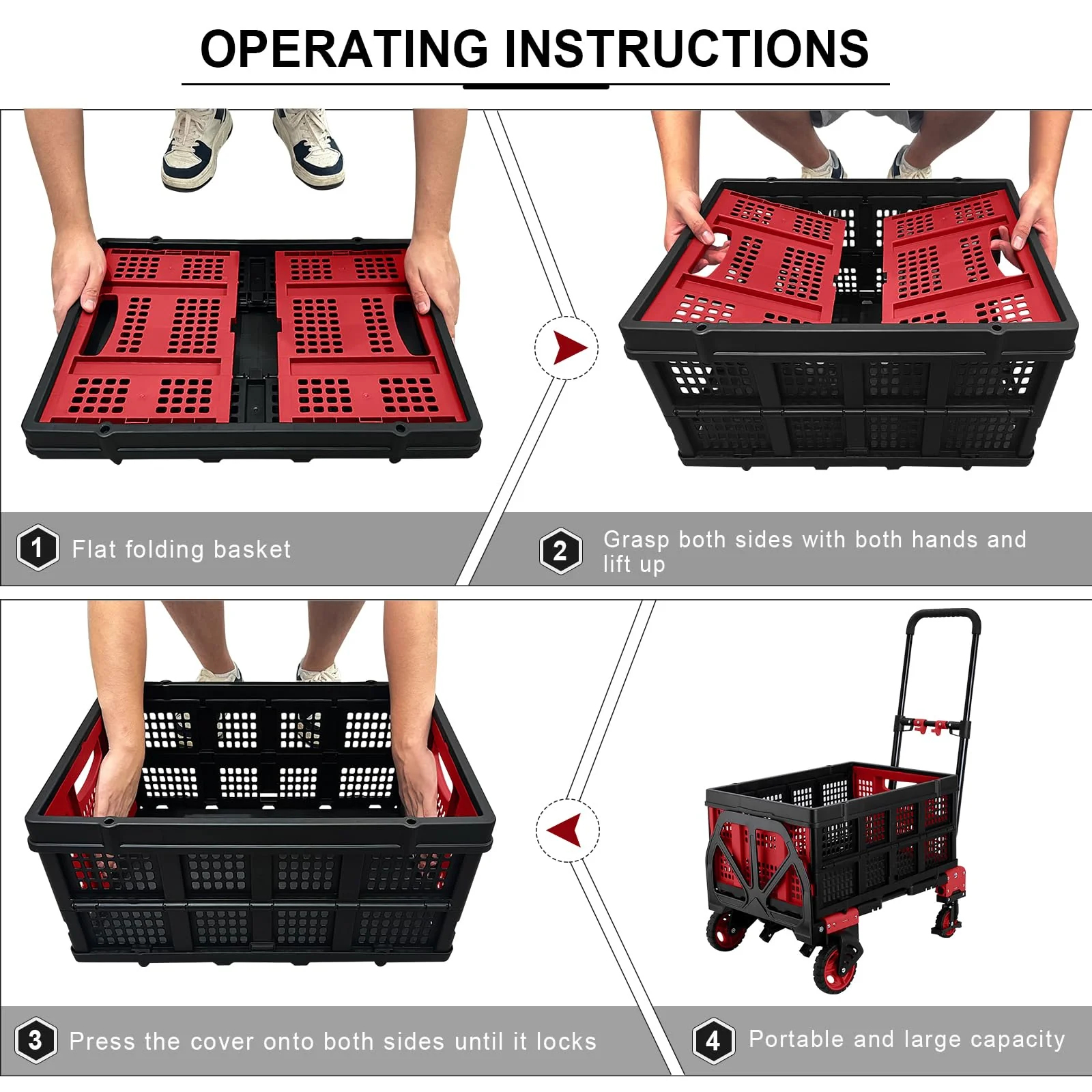 OPERATING INSTRUCTIONS

1 Flat folding basket

2 Grasp both sides with both hands and lift up

3 Press the cover onto both sides until it locks

4 Portable and large capacity