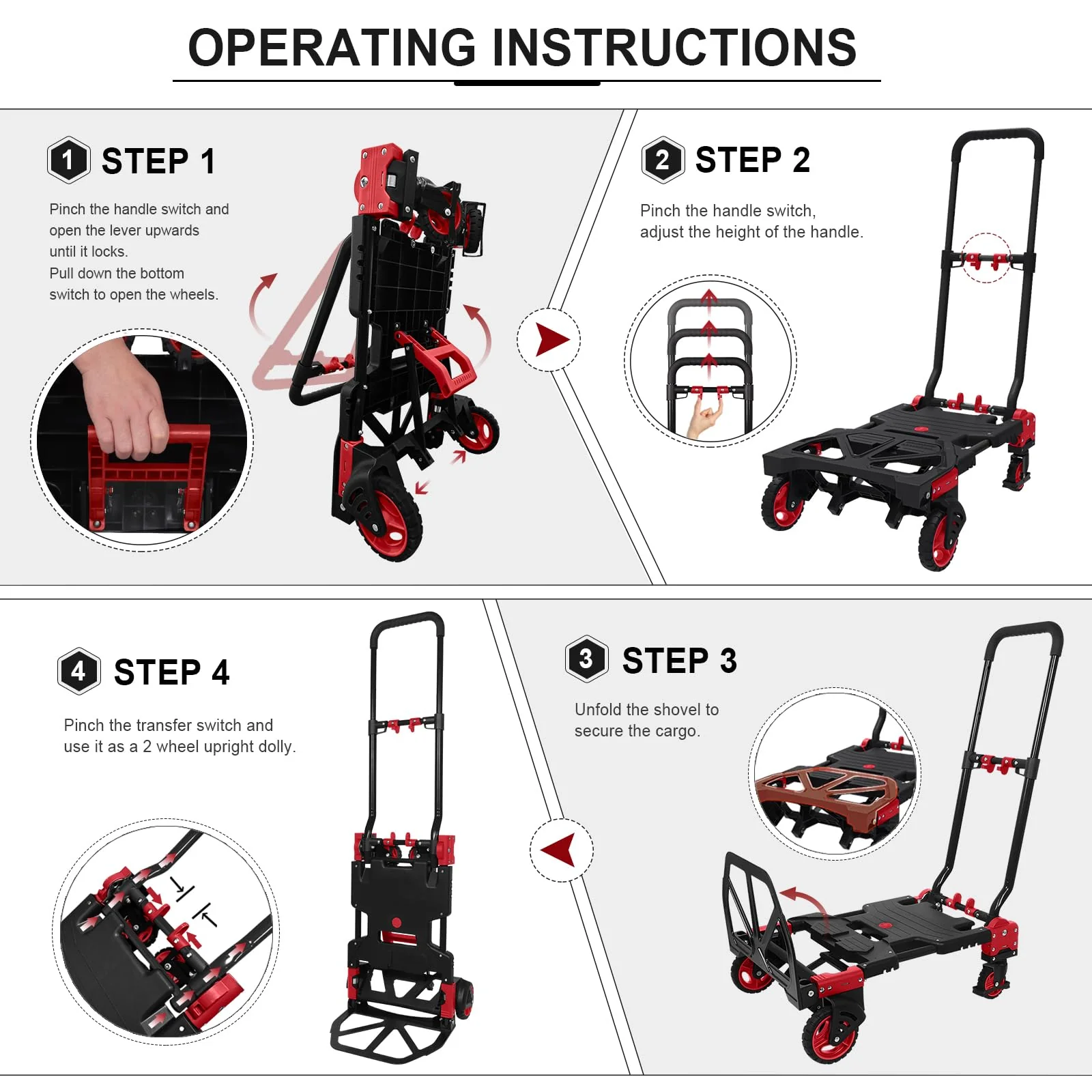 OPERATING INSTRUCTIONS

1 STEP 1

Pinch the handle switch and open the lever upwards until it locks.
Pull down the bottom switch to open the wheels.

2 STEP 2

Pinch the handle switch, adjust the height of the handle.

4 STEP 4

Pinch the transfer switch and use it as a 2 wheel upright dolly.

3 STEP 3

Unfold the shovel to secure the cargo.