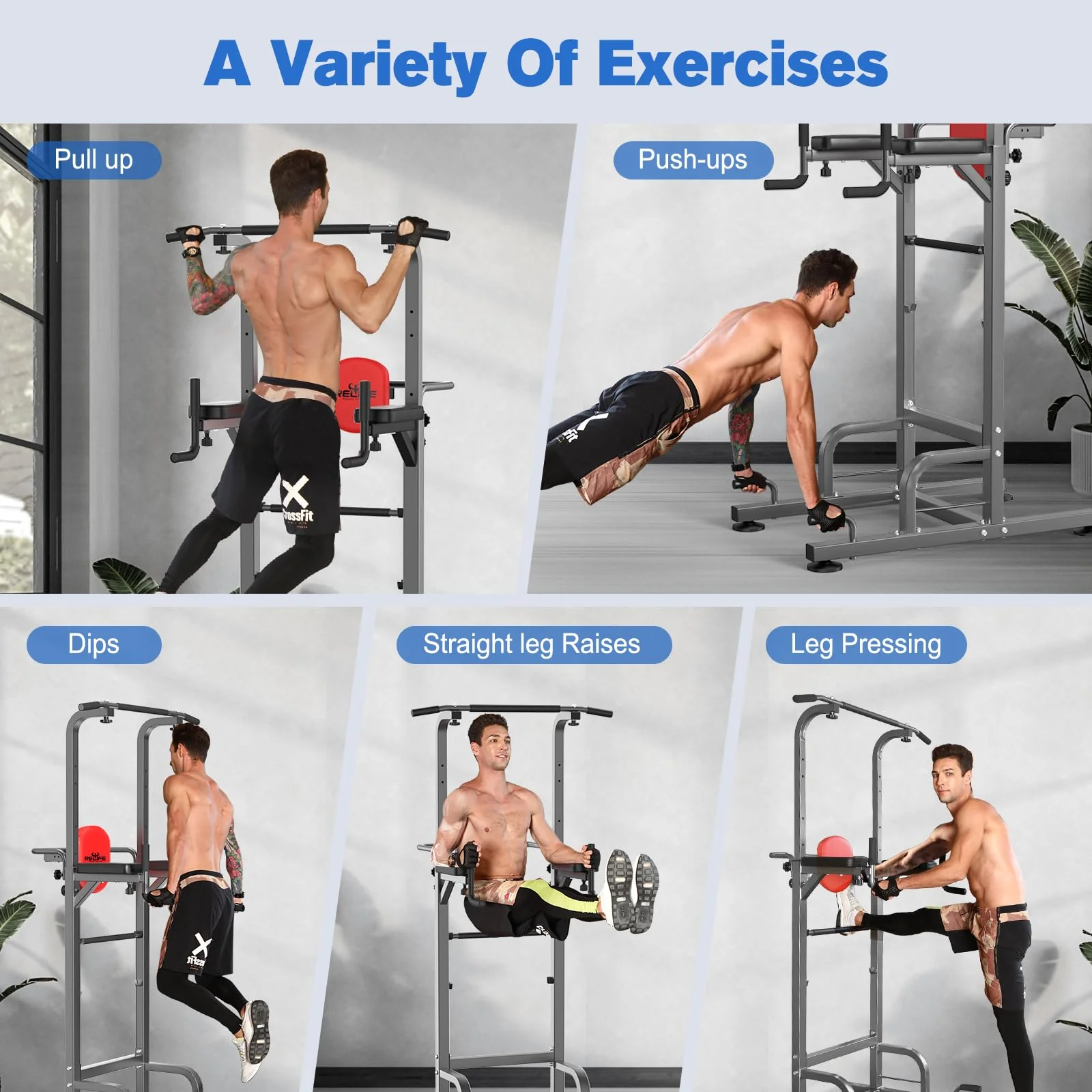 A Variety Of Exercises

Pull up

RELIFE

CrossFit

Push-ups

Dips

RELIFE

Straight leg Raises

Leg Pressing