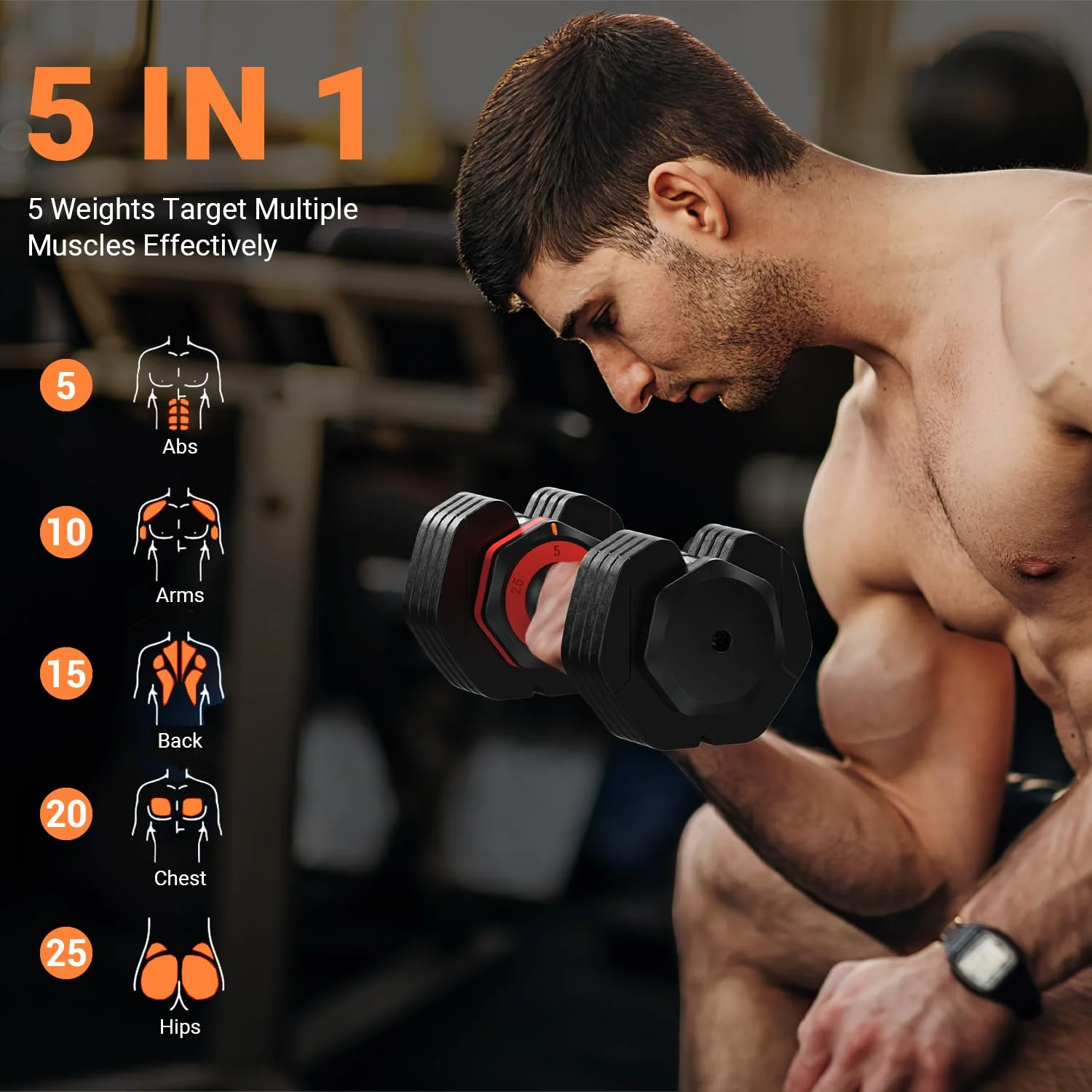 5 IN 1

5 Weights Target Multiple Muscles Effectively

5
Abs

10
Arms

15
Back

20
Chest

25
Hips

5
25