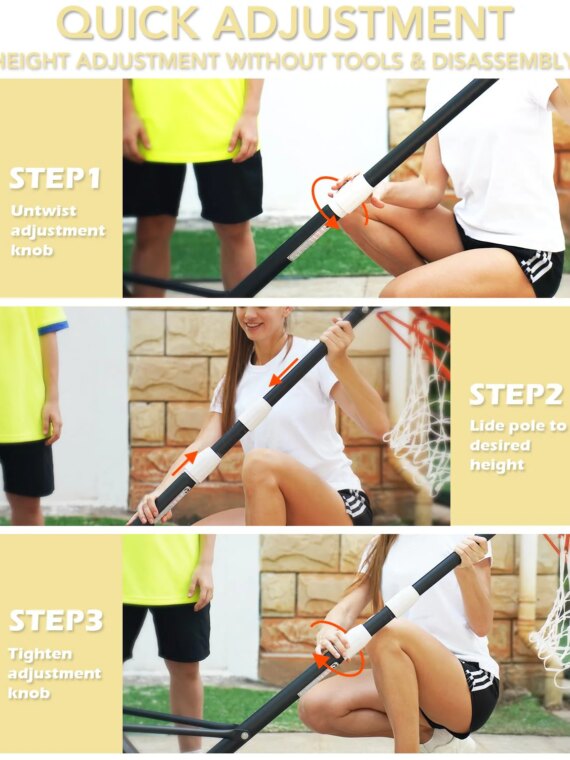 QUICK ADJUSTMENT
EIGHT ADJUSTMENT WITHOUT TOOLS & DISASSEMBLY

STEP1
Untwist adjustment knob

STEP2
Lide pole to desired height

STEP3
Tighten adjustment knob