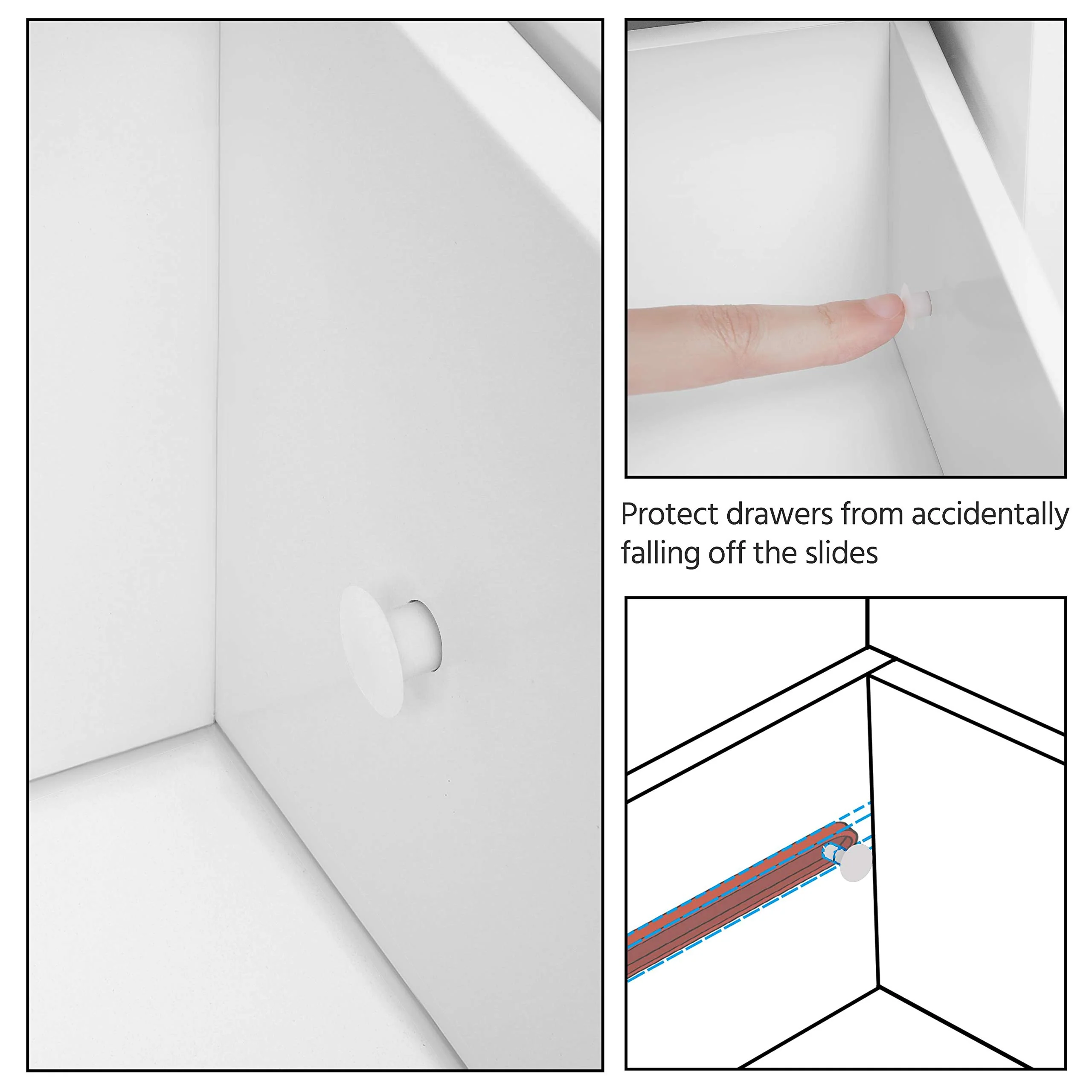 Protect drawers from accidentally falling off the slides