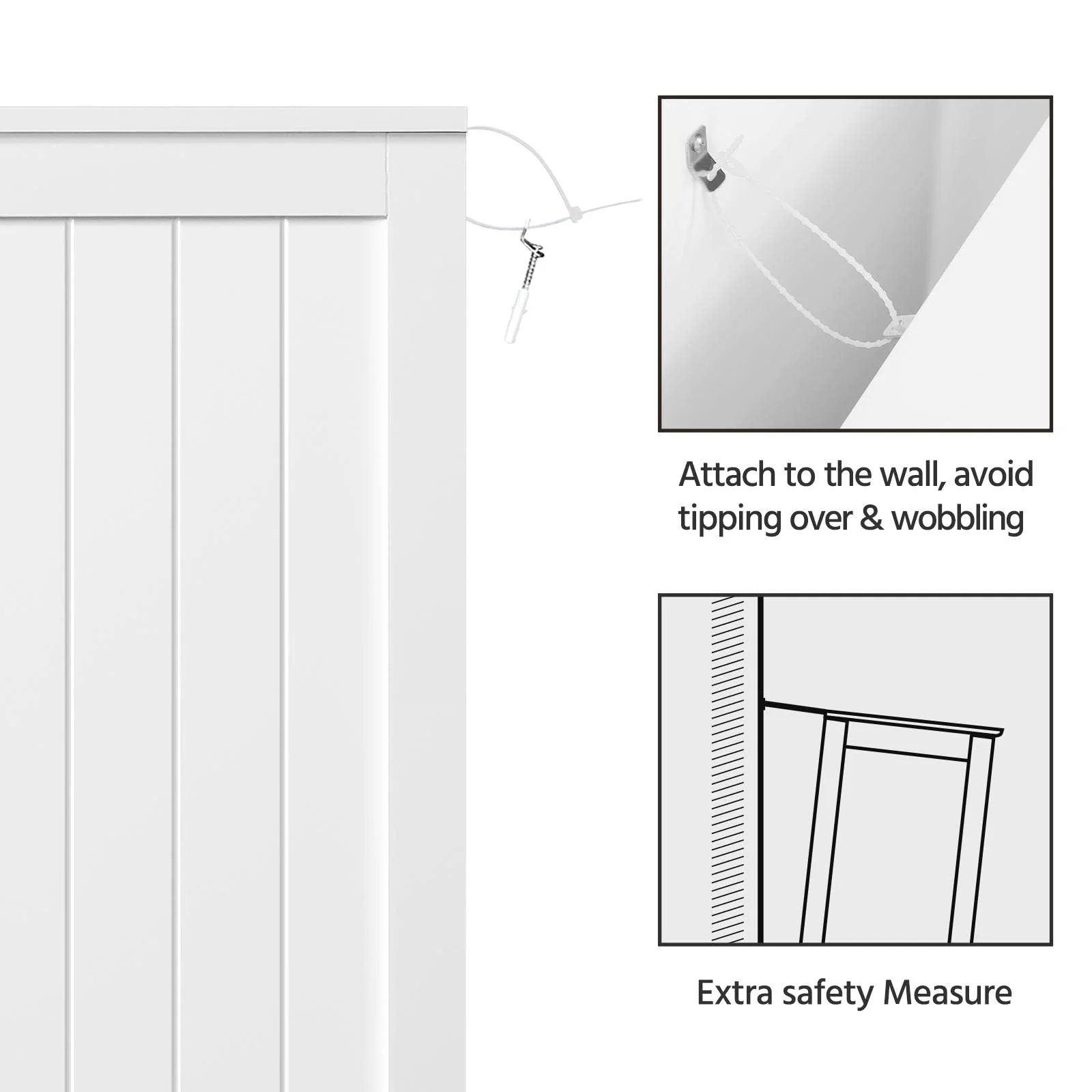 Attach to the wall, avoid tipping over & wobbling

Extra safety Measure